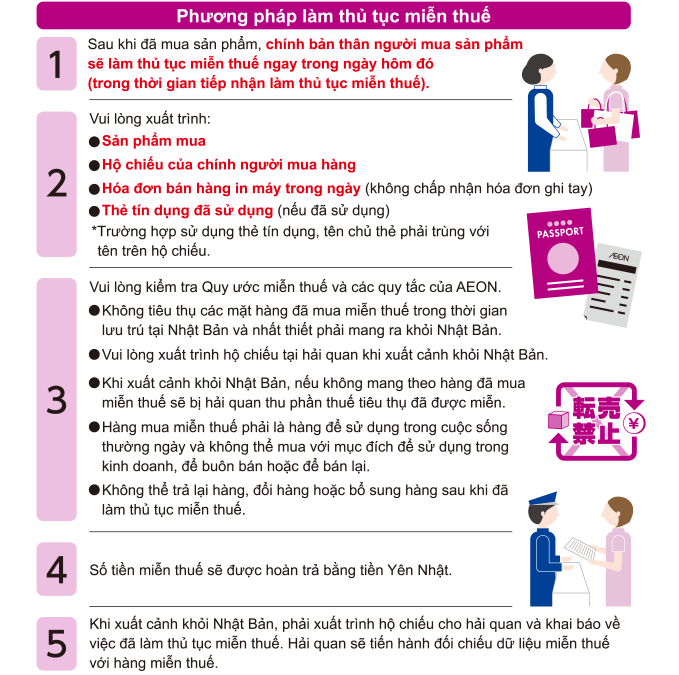 Phương pháp làm thủ tục miễn thuế

1

Sau khi đã mua sản phẩm, chính bản thân người mua sản phẩm sẽ làm thủ tục miễn thuế ngay trong ngày hôm đó (trong thời gian tiếp nhận làm thủ tục miễn thuế).

2

Vui lòng xuất trình:
●Sản phẩm mua
●Hộ chiếu của chính người mua hàng
●Hóa đơn bán hàng in máy trong ngày (không chấp nhận hóa đơn ghi tay)
●Thẻ tín dụng đã sử dụng (nếu đã sử dụng)
*Trường hợp sử dụng thẻ tín dụng, tên chủ thẻ phải trùng với tên trên hộ chiếu.

PASSPORT

AEON

3

Vui lòng kiểm tra Quy ước miễn thuế và các quy tắc của AEON.
●Không tiêu thụ các mặt hàng đã mua miễn thuế trong thời gian lưu trú tại Nhật Bản và nhất thiết phải mang ra khỏi Nhật Bản.
●Vui lòng xuất trình hộ chiếu tại hải quan khi xuất cảnh khỏi Nhật Bản.
●Khi xuất cảnh khỏi Nhật Bản, nếu không mang theo hàng đã mua miễn thuế sẽ bị hải quan thu phần thuế tiêu thụ đã được miễn.
●Hàng mua miễn thuế phải là hàng để sử dụng trong cuộc sống thường ngày và không thể mua với mục đích để sử dụng trong kinh doanh, để buôn bán hoặc để bán lại.
●Không thể trả lại hàng, đổi hàng hoặc bổ sung hàng sau khi đã làm thủ tục miễn thuế.

転売禁止 ¥

4

Số tiền miễn thuế sẽ được hoàn trả bằng tiền Yên Nhật.

5

Khi xuất cảnh khỏi Nhật Bản, phải xuất trình hộ chiếu cho hải quan và khai báo về việc đã làm thủ tục miễn thuế. Hải quan sẽ tiến hành đối chiếu dữ liệu miễn thuế với hàng miễn thuế.