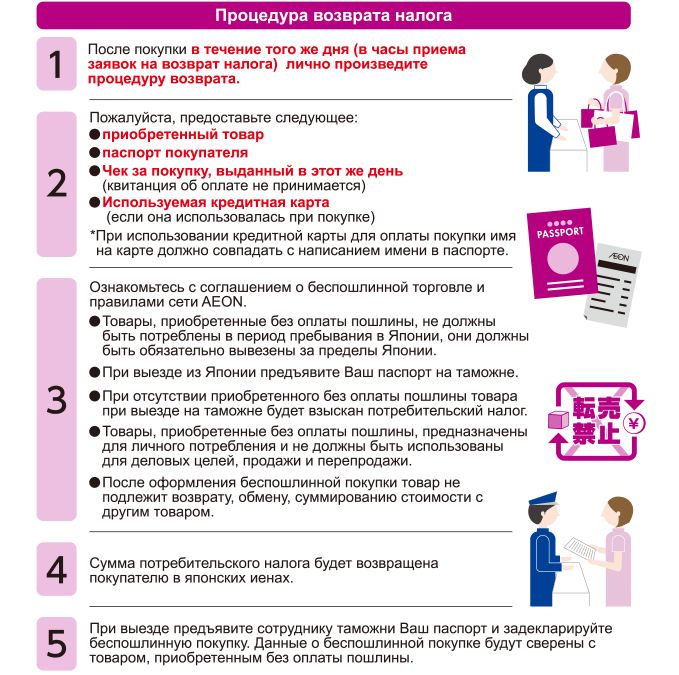 Процедура возврата налога

1

После покупки в течение того же дня (в часы приема заявок на возврат налога) лично произведите процедуру возврата.

2

Пожалуйста, предоставьте следующее:
●приобретенный товар
●паспорт покупателя
●Чек за покупку, выданный в этот же день (квитанция об оплате не принимается)
●Используемая кредитная карта (если она использовалась при покупке)
*При использовании кредитной карты для оплаты покупки имя на карте должно совпадать с написанием имени в паспорте.

PASSPORT

AEON

3

Ознакомьтесь с соглашением о беспошлинной торговле и правилами сети AEON.
●Товары, приобретенные без оплаты пошлины, не должны быть потреблены в период пребывания в Японии, они должны быть обязательно вывезены за пределы Японии.
●При выезде из Японии предъявите Ваш паспорт на таможне.
●При отсутствии приобретенного без оплаты пошлины товара при выезде на таможне будет взыскан потребительский налог.
●Товары, приобретенные без оплаты пошлины, предназначены для личного потребления и не должны быть использованы для деловых целей, продажи и перепродажи.
●После оформления беспошлинной покупки товар не подлежит возврату, обмену, суммированию стоимости с другим товаром.

転売禁止

¥

4

Сумма потребительского налога будет возвращена покупателю в японских иенах.

5

При выезде предъявите сотруднику таможни Ваш паспорт и задекларируйте беспошлинную покупку. Данные о беспошлинной покупке будут сверены с товаром, приобретенным без оплаты пошлины.