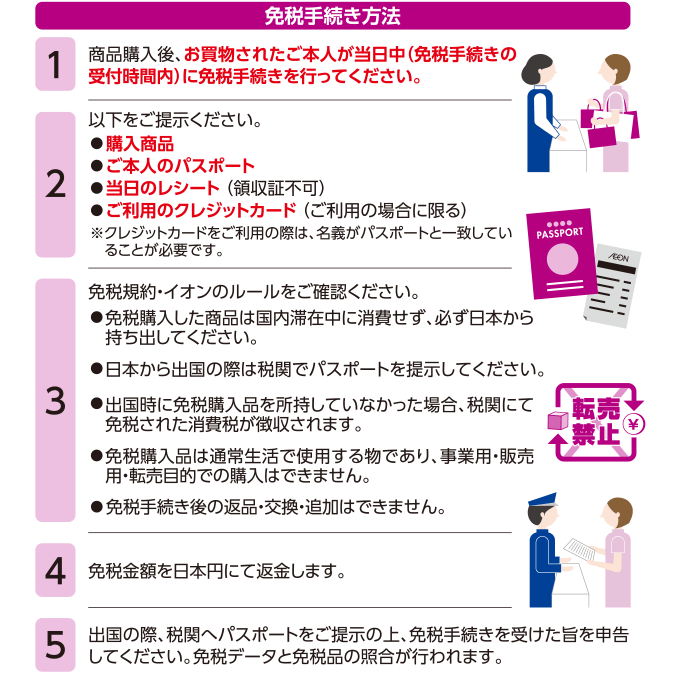 免税手続き方法

1
商品購入後、お買物されたご本人が当日中（免税手続きの受付時間内）に免税手続きを行ってください。

2
以下をご提示ください。
●購入商品
●ご本人のパスポート
●当日のレシート（領収証不可）
●ご利用のクレジットカード（ご利用の場合に限る）
※クレジットカードをご利用の際は、名義がパスポートと一致していることが必要です。

PASSPORT

ÆON

3
免税規約・イオンのルールをご確認ください。
●免税購入した商品は国内滞在中に消費せず、必ず日本から持ち出してください。
●日本から出国の際は税関でパスポートを提示してください。
●出国時に免税購入品を所持していなかった場合、税関にて免税された消費税が徴収されます。
●免税購入品は通常生活で使用する物であり、事業用・販売用・転売目的での購入はできません。
●免税手続き後の返品・交換・追加はできません。

転売禁止
¥

4
免税金額を日本円にて返金します。

5
出国の際、税関へパスポートをご提示の上、免税手続きを受けた旨を申告してください。免税データと免税品の照合が行われます。